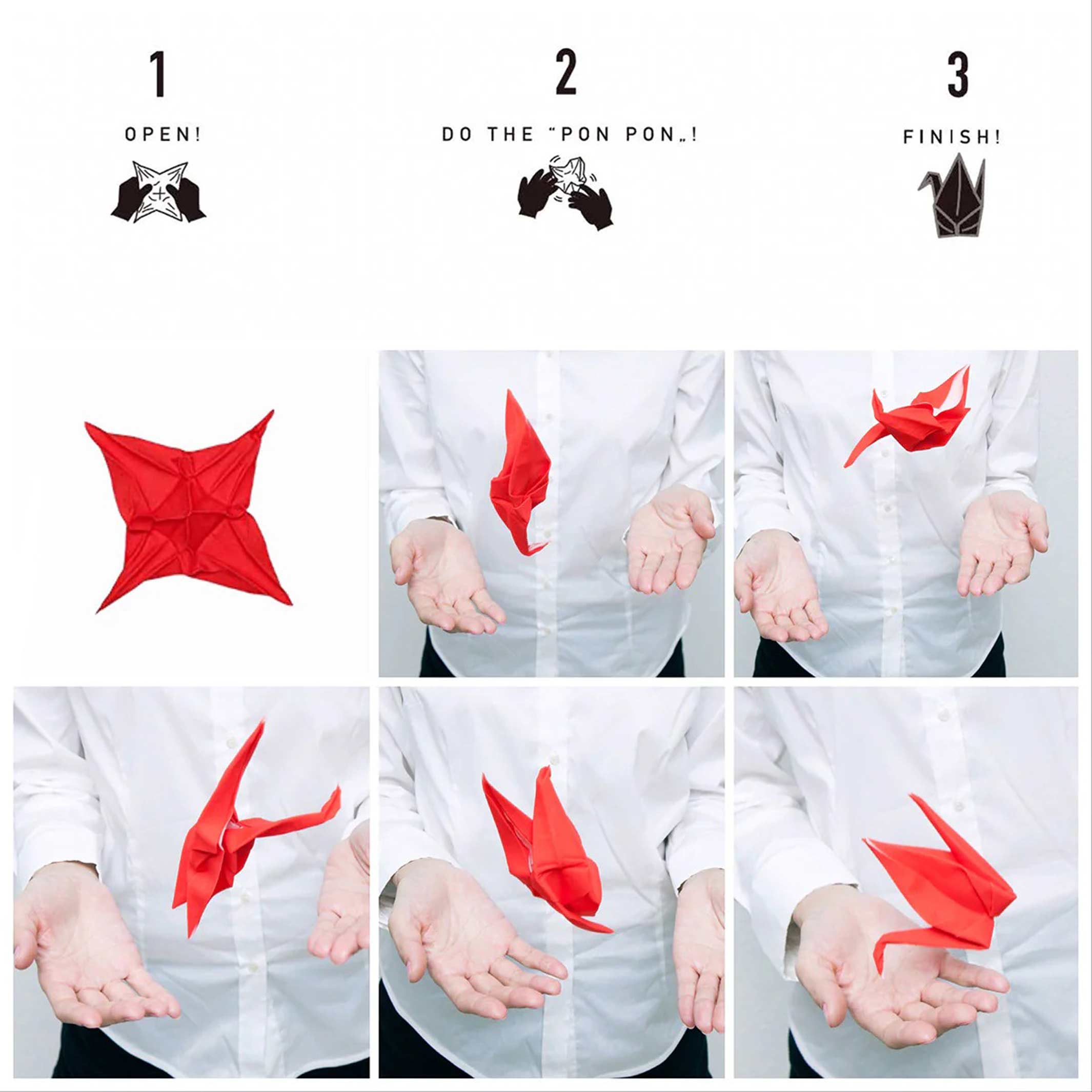 1

OPEN!

2

DO THE “PON PON„!

3

FINISH!