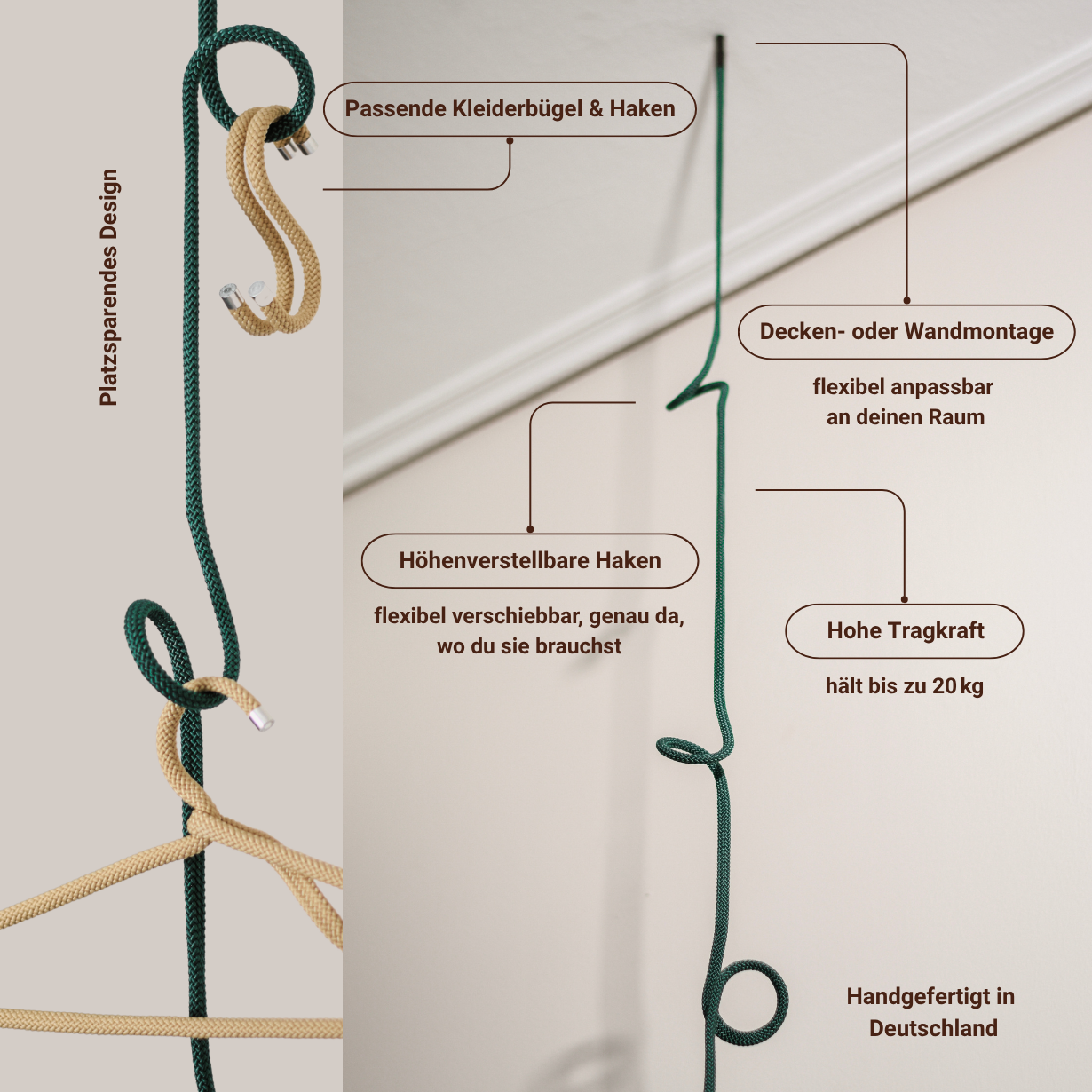 Platzsparendes Design

Passende Kleiderbügel & Haken

Decken- oder Wandmontage

flexibel anpassbar an deinen Raum

Höhenverstellbare Haken

flexibel verschiebbar, genau da, wo du sie brauchst

Hohe Tragkraft

hält bis zu 20 kg

Handgefertigt in Deutschland